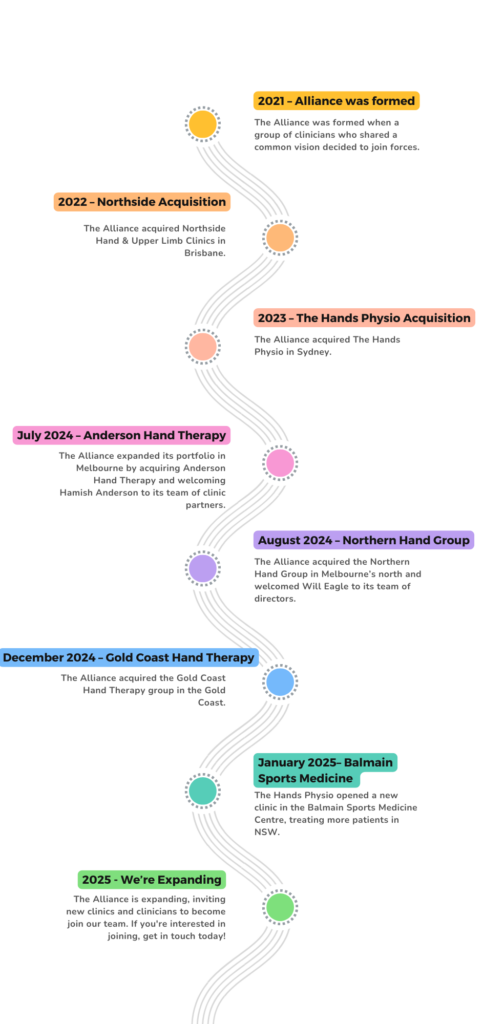 2021 – Alliance was formed

The Alliance was formed when a group of clinicians who shared a common vision decided to join forces.

2022 – Northside Acquisition

The Alliance acquired Northside Hand & Upper Limb Clinics in Brisbane.

2023 – The Hands Physio Acquisition

The Alliance acquired The Hands Physio in Sydney.

July 2024 – Anderson Hand Therapy

The Alliance expanded its portfolio in Melbourne by acquiring Anderson Hand Therapy and welcoming Hamish Anderson to its team of clinic partners.

August 2024 – Northern Hand Group

The Alliance acquired the Northern Hand Group in Melbourne's north and welcomed Will Eagle to its team of directors.

December 2024 – Gold Coast Hand Therapy

The Alliance acquired the Gold Coast Hand Therapy group in the Gold Coast.

January 2025– Balmain Sports Medicine

The Hands Physio opened a new clinic in the Balmain Sports Medicine Centre, treating more patients in NSW.

2025 - We're Expanding

The Alliance is expanding, inviting new clinics and clinicians to become join our team. If you're interested in joining, get in touch today!